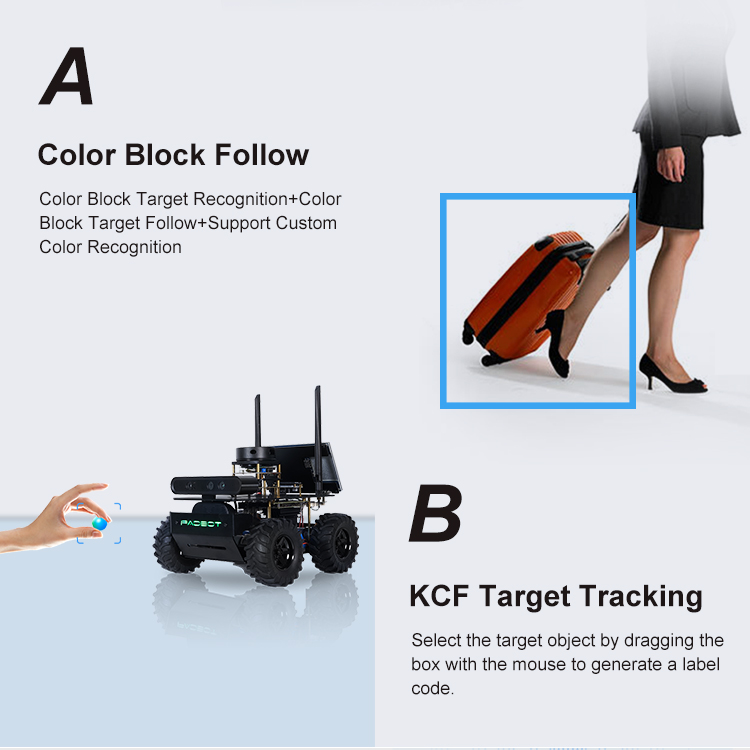 A

Color Block Follow

Color Block Target Recognition+Color Block Target Follow+Support Custom Color Recognition

PACBOT

B

KCF Target Tracking

Select the target object by dragging the box with the mouse to generate a label code.